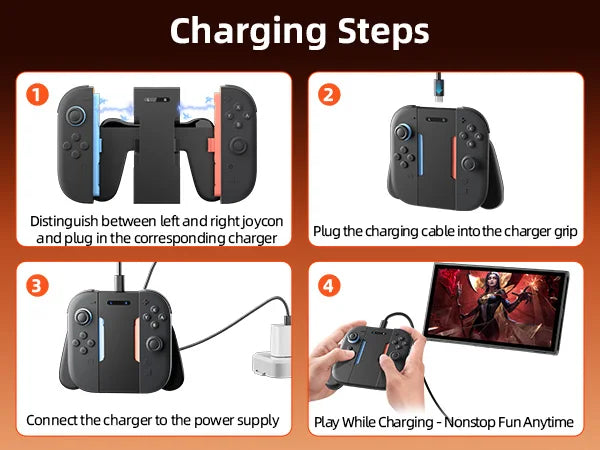 Charging Steps

1

Distinguish between left and right joycon and plug in the corresponding charger

2

Plug the charging cable into the charger grip

3

Connect the charger to the power supply

4

Play While Charging - Nonstop Fun Anytime